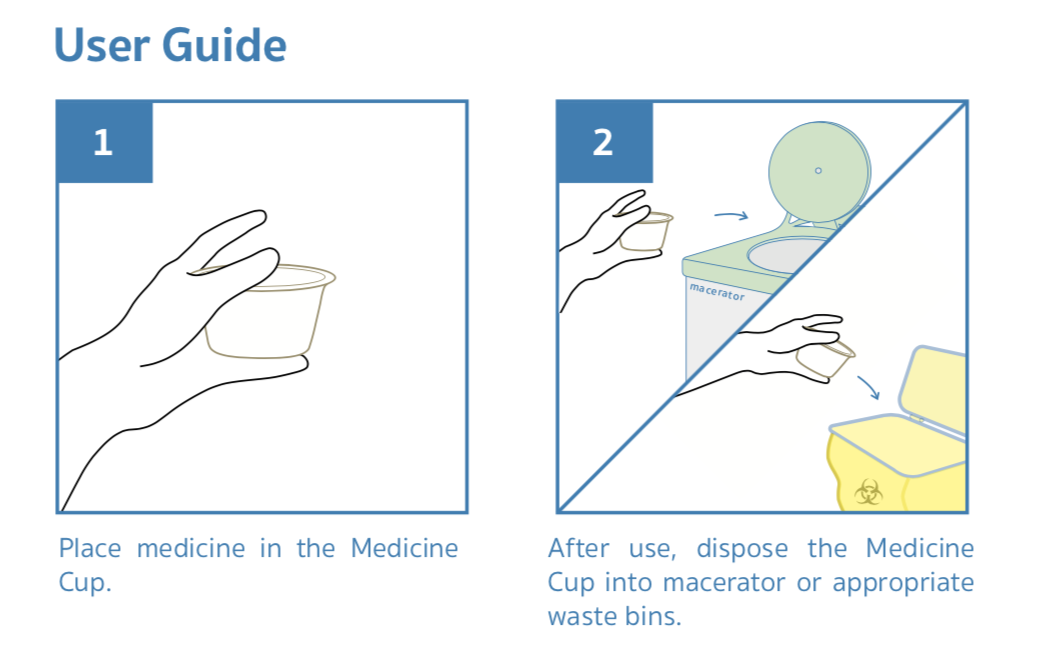 User Guide

1

Place medicine in the Medicine Cup.

2

macerator

After use, dispose the Medicine Cup into macerator or appropriate waste bins.