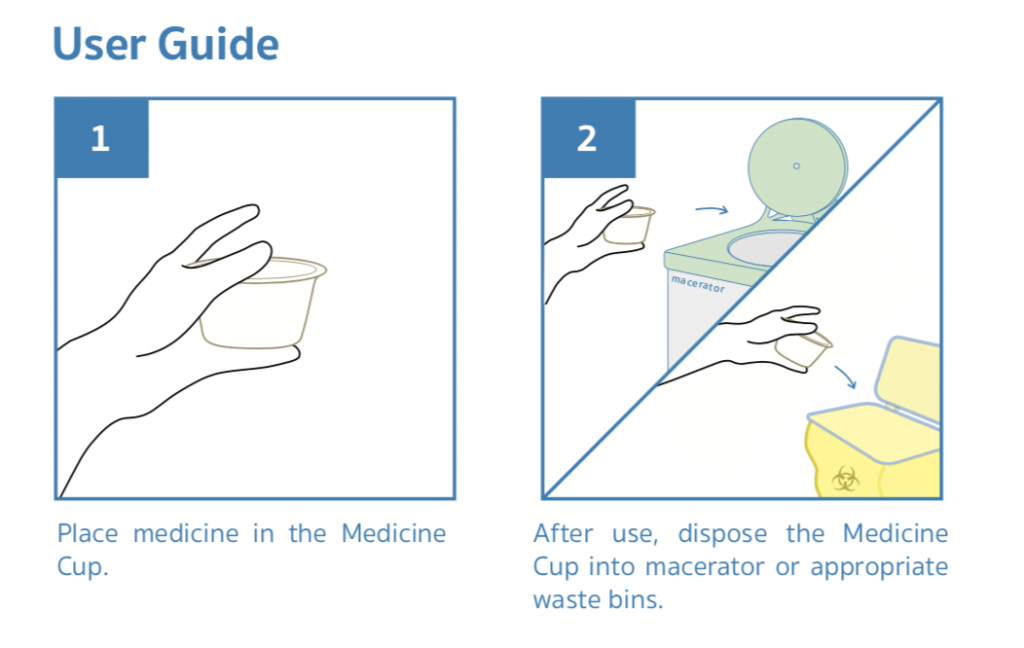 User Guide

1

Place medicine in the Medicine Cup.

2

macerator

After use, dispose the Medicine Cup into macerator or appropriate waste bins.