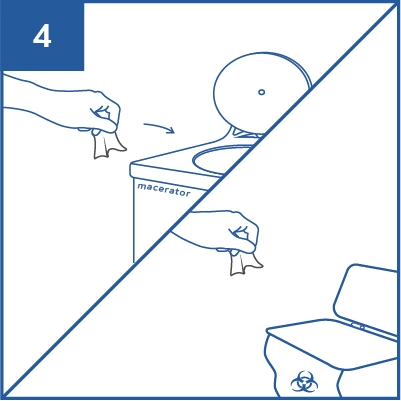 4

macerator