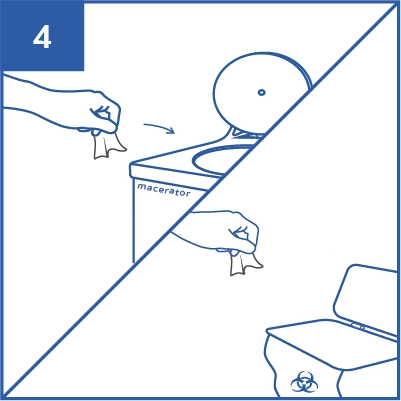 4

macerator