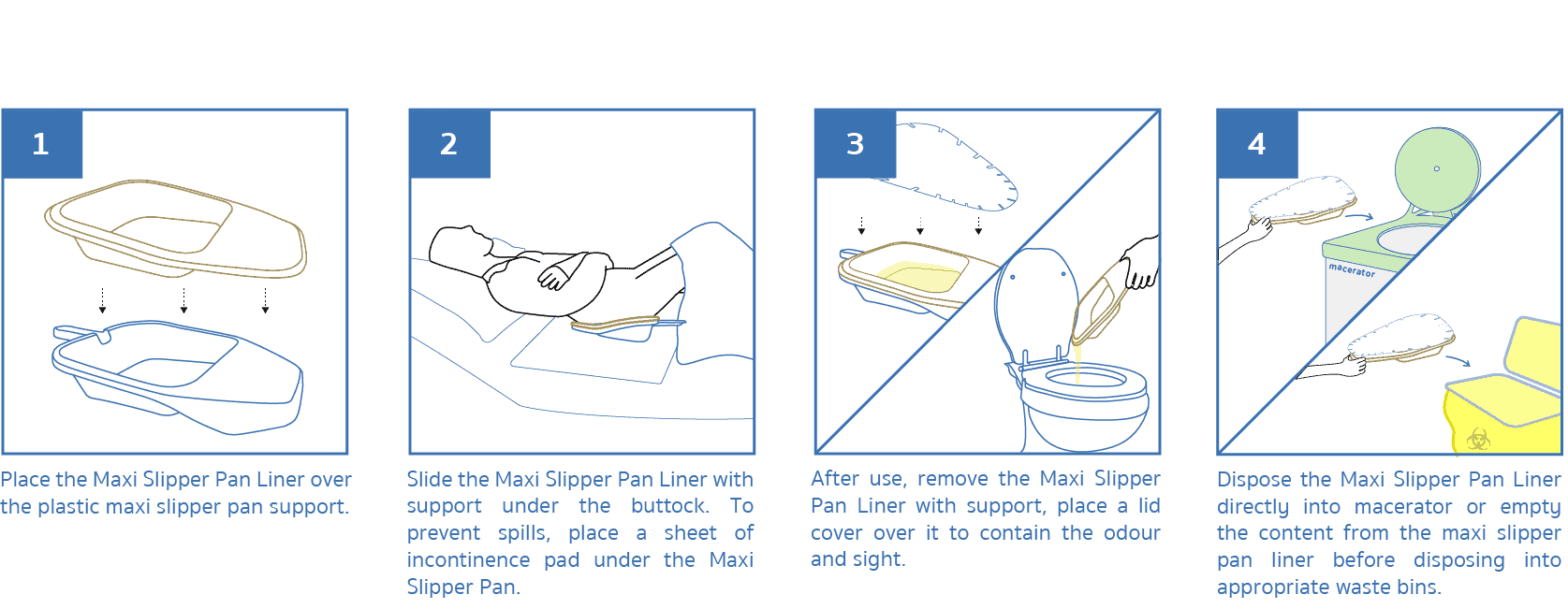 1

Place the Maxi Slipper Pan Liner over the plastic maxi slipper pan support.

2

Slide the Maxi Slipper Pan Liner with support under the buttock. To prevent spills, place a sheet of incontinence pad under the Maxi Slipper Pan.

3

After use, remove the Maxi Slipper Pan Liner with support, place a lid cover over it to contain the odour and sight.

4

macerator

Dispose the Maxi Slipper Pan Liner directly into macerator or empty the content from the maxi slipper pan liner before disposing into appropriate waste bins.