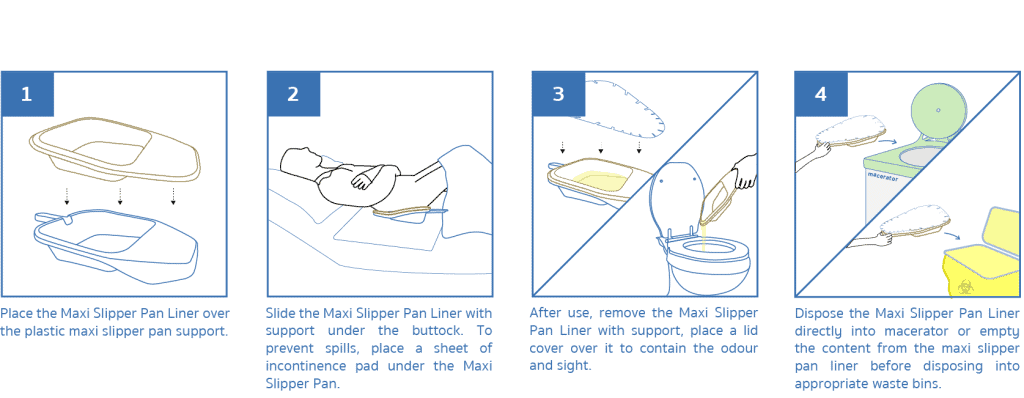 1

Place the Maxi Slipper Pan Liner over the plastic maxi slipper pan support.

2

Slide the Maxi Slipper Pan Liner with support under the buttock. To prevent spills, place a sheet of incontinence pad under the Maxi Slipper Pan.

3

After use, remove the Maxi Slipper Pan Liner with support, place a lid cover over it to contain the odour and sight.

4

macerator

Dispose the Maxi Slipper Pan Liner directly into macerator or empty the content from the maxi slipper pan liner before disposing into appropriate waste bins.