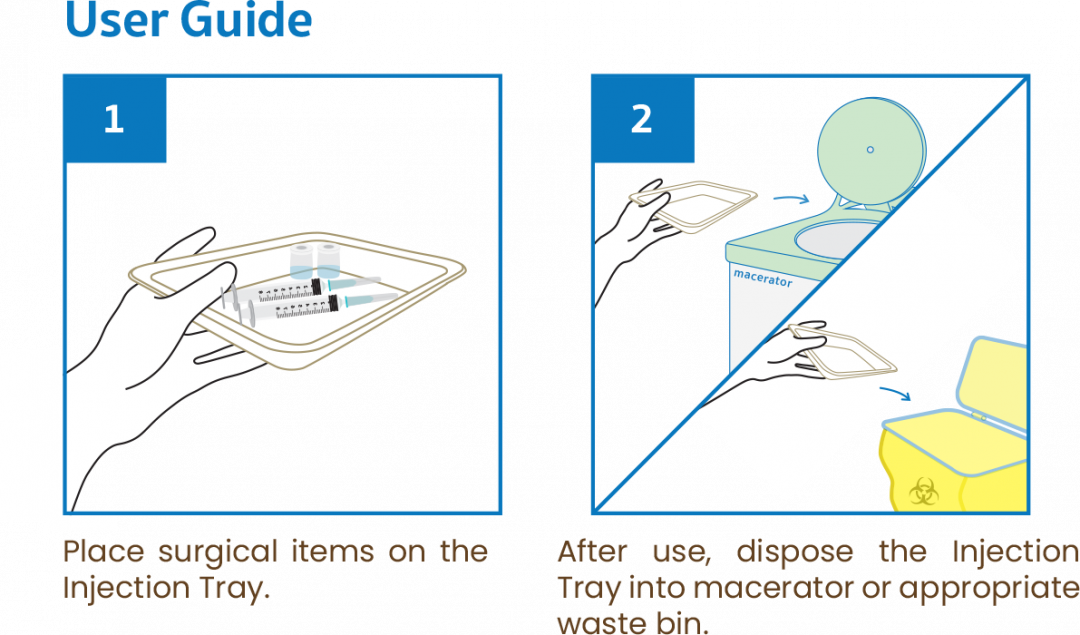 User Guide

1

Place surgical items on the Injection Tray.

2

macerator

After use, dispose the Injection Tray into macerator or appropriate waste bin.