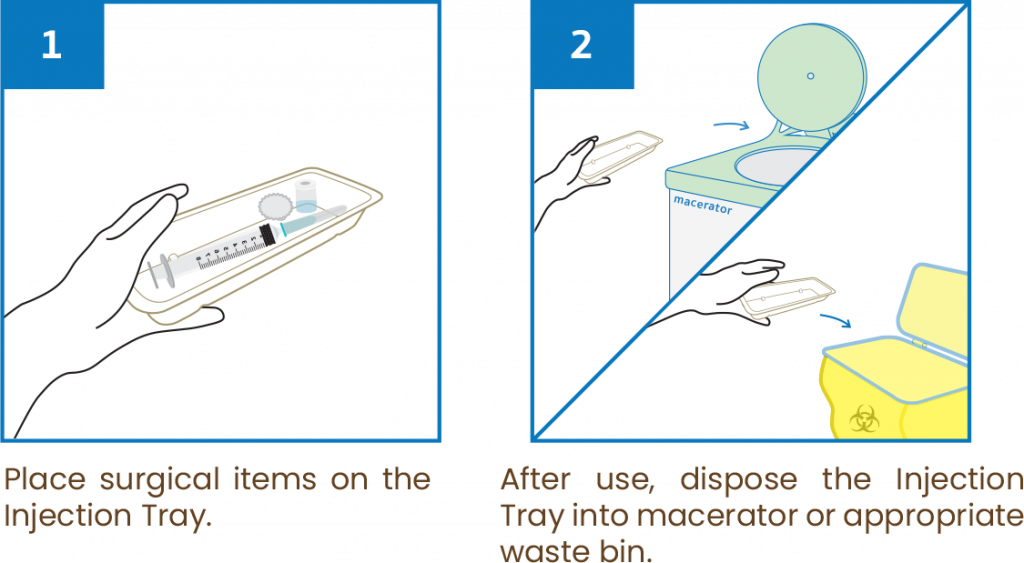 1

Place surgical items on the Injection Tray.

2

macerator

After use, dispose the Injection Tray into macerator or appropriate waste bin.