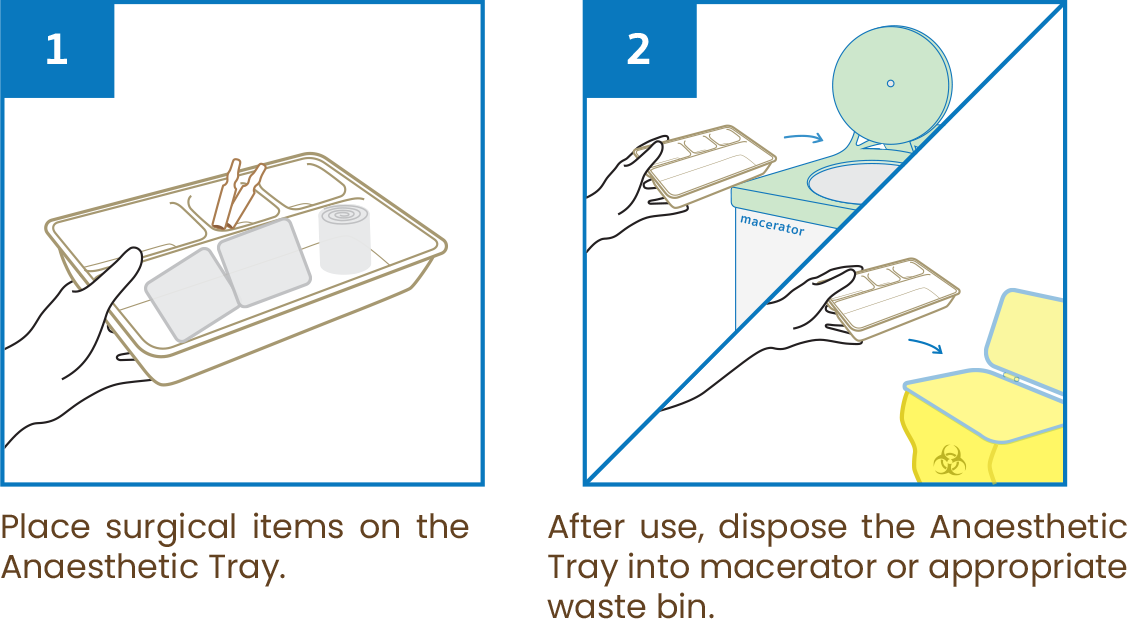 1

Place surgical items on the Anaesthetic Tray.

2

macerator

After use, dispose the Anaesthetic Tray into macerator or appropriate waste bin.