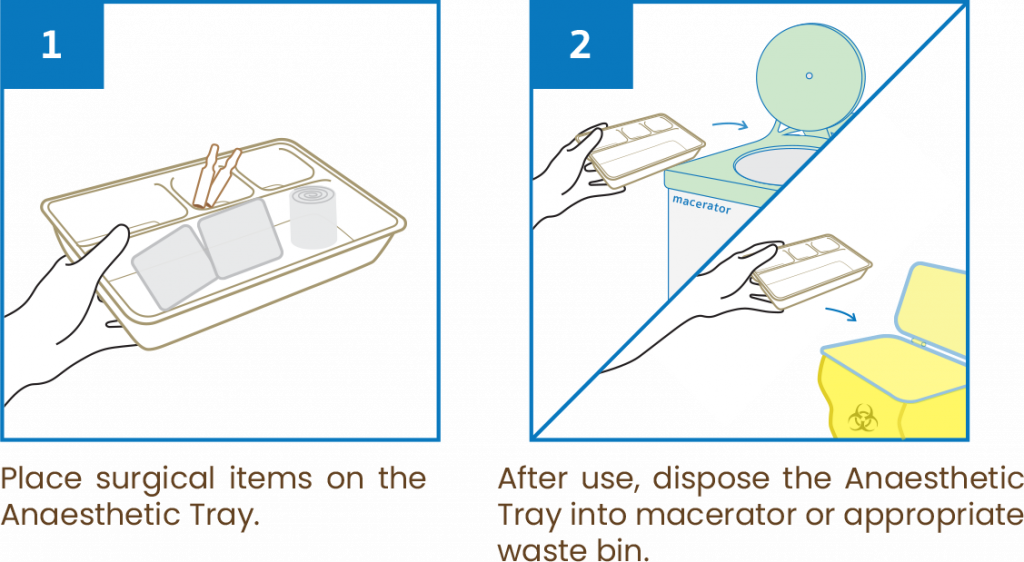 1

Place surgical items on the Anaesthetic Tray.

2

macerator

After use, dispose the Anaesthetic Tray into macerator or appropriate waste bin.