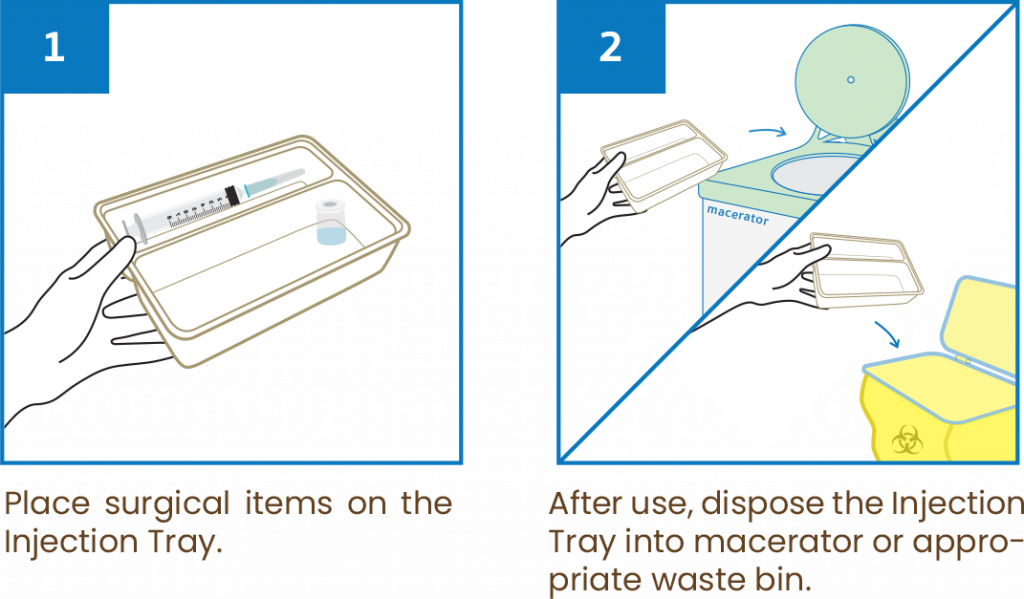 1

Place surgical items on the Injection Tray.

2

macerator

After use, dispose the Injection Tray into macerator or appropriate waste bin.