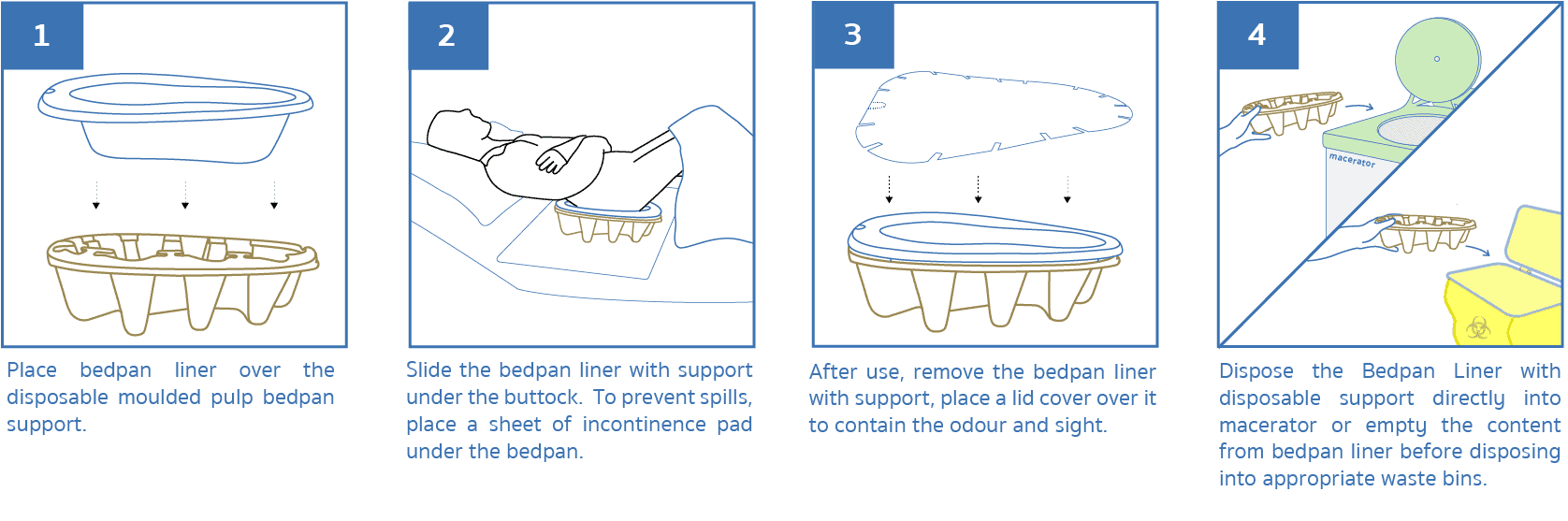 1

Place bedpan liner over the disposable moulded pulp bedpan support.

2

Slide the bedpan liner with support under the buttock. To prevent spills, place a sheet of incontinence pad under the bedpan.

3

After use, remove the bedpan liner with support, place a lid cover over it to contain the odour and sight.

4

macerator

Dispose the Bedpan Liner with disposable support directly into macerator or empty the content from bedpan liner before disposing into appropriate waste bins.