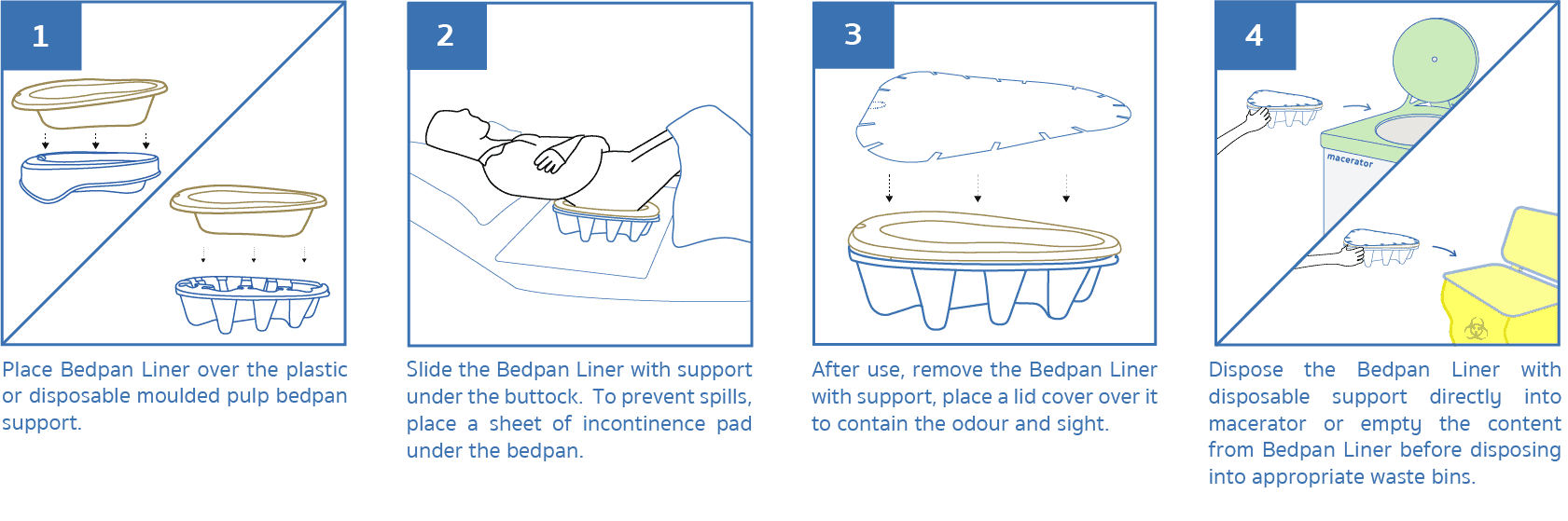 1

Place Bedpan Liner over the plastic or disposable moulded pulp bedpan support.

2

Slide the Bedpan Liner with support under the buttock. To prevent spills, place a sheet of incontinence pad under the bedpan.

3

After use, remove the Bedpan Liner with support, place a lid cover over it to contain the odour and sight.

4

macerator

Dispose the Bedpan Liner with disposable support directly into macerator or empty the content from Bedpan Liner before disposing into appropriate waste bins.